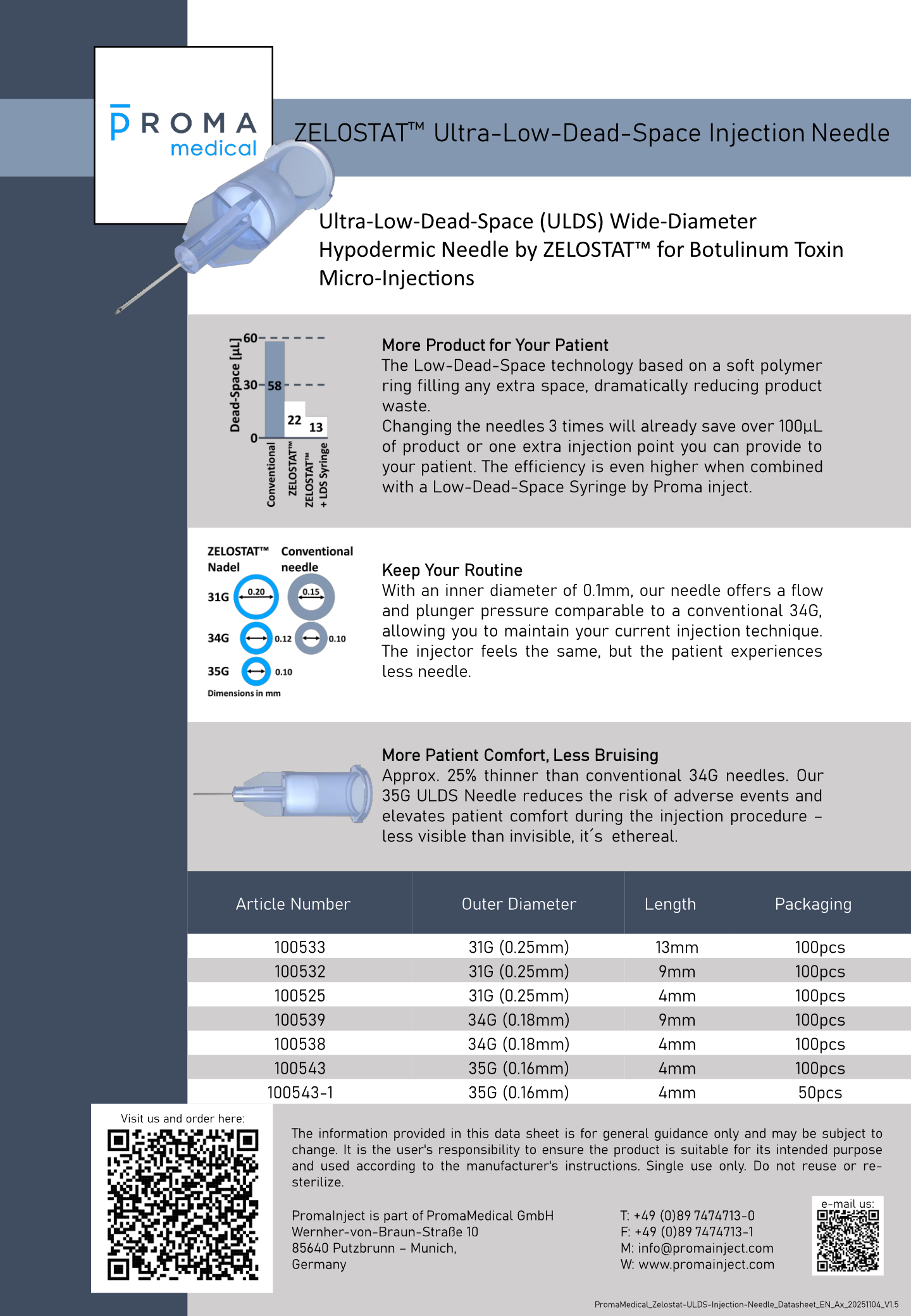 PROMA medical

ZELOSTAT™ Ultra-Low-Dead-Space Injection Needle

Ultra-Low-Dead-Space (ULDS) Wide-Diameter Hypodermic Needle by ZELOSTAT™ for Botulinum Toxin Micro-Injections

Dead-Space [µL]
60
30
0
58
22
13
Conventional
ZELOSTAT™
ZELOSTAT™ + LDS Syringe

More Product for Your Patient
The Low-Dead-Space technology based on a soft polymer ring filling any extra space, dramatically reducing product waste.
Changing the needles 3 times will already save over 100µL of product or one extra injection point you can provide to your patient. The efficiency is even higher when combined with a Low-Dead-Space Syringe by Proma inject.

ZELOSTAT™ Nadel
Conventional needle
31G 0.20 0.15
34G 0.12 0.10
35G 0.10
Dimensions in mm

Keep Your Routine
With an inner diameter of 0.1mm, our needle offers a flow and plunger pressure comparable to a conventional 34G, allowing you to maintain your current injection technique. The injector feels the same, but the patient experiences less needle.

More Patient Comfort, Less Bruising
Approx. 25% thinner than conventional 34G needles. Our 35G ULDS Needle reduces the risk of adverse events and elevates patient comfort during the injection procedure – less visible than invisible, it´s ethereal.

| Article Number | Outer Diameter | Length | Packaging |
|---|---|---|---|
| 100533 | 31G (0.25mm) | 13mm | 100pcs |
| 100532 | 31G (0.25mm) | 9mm | 100pcs |
| 100525 | 31G (0.25mm) | 4mm | 100pcs |
| 100539 | 34G (0.18mm) | 9mm | 100pcs |
| 100538 | 34G (0.18mm) | 4mm | 100pcs |
| 100543 | 35G (0.16mm) | 4mm | 100pcs |
| 100543-1 | 35G (0.16mm) | 4mm | 50pcs |

Visit us and order here:

The information provided in this data sheet is for general guidance only and may be subject to change. It is the user's responsibility to ensure the product is suitable for its intended purpose and used according to the manufacturer's instructions. Single use only. Do not reuse or re-sterilize.

PromaInject is part of PromaMedical GmbH
Wernher-von-Braun-Straße 10
85640 Putzbrunn – Munich,
Germany

T: +49 (0)89 7474713-0
F: +49 (0)89 7474713-1
M: info@promainject.com
W: www.promainject.com

e-mail us:

PromaMedical_Zelostat-ULDS-Injection-Needle_Datasheet_EN_Ax_20251104_V1.5